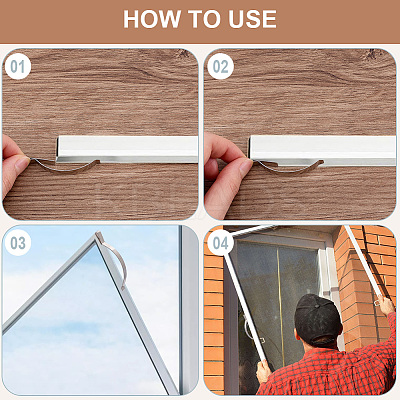 HOW TO USE

01

02

03

04