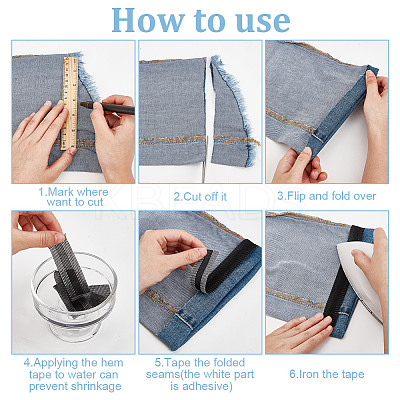 How to use

1.Mark where want to cut

2.Cut off it

3.Flip and fold over

KBEADS

4.Applying the hem tape to water can prevent shrinkage

5.Tape the folded seams(the white part is adhesive)

6.Iron the tape