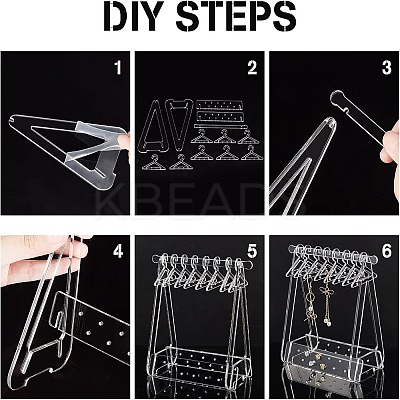 DIY STEPS

1

2

3

KBEADS

4

5

6