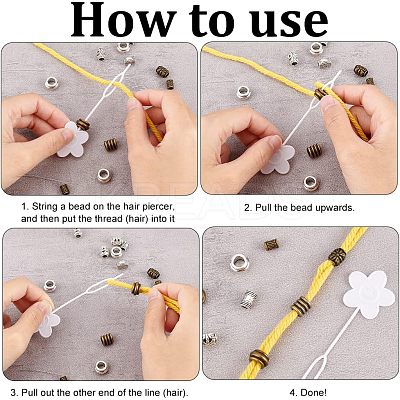 How to use

1. String a bead on the hair piercer, and then put the thread (hair) into it

2. Pull the bead upwards.

3. Pull out the other end of the line (hair).

4. Done!