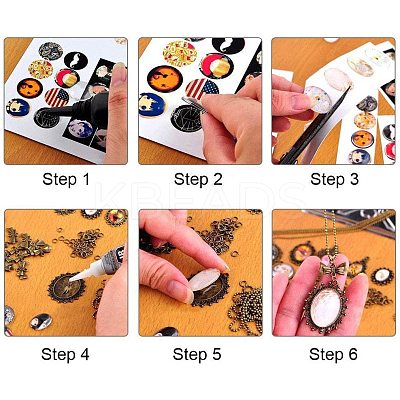 Step 1

Step 2

Step 3

KBEADS

Step 4

Step 5

Step 6