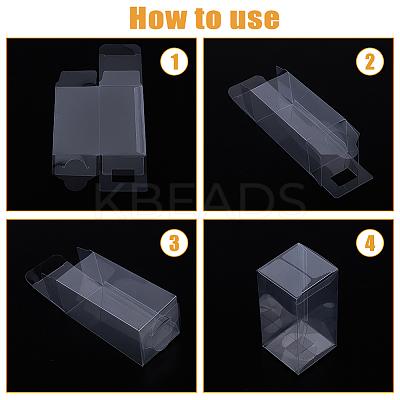 How to use

1

2

KBEADS

3

4