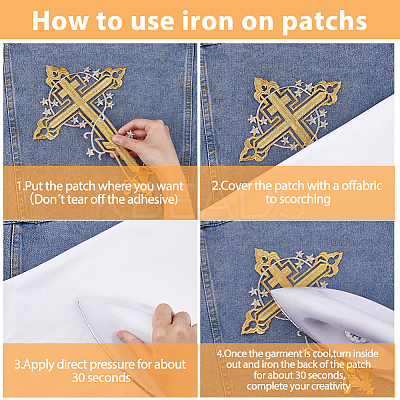 How to use iron on patches

1.Put the patch where you want (Don´t tear off the adhesive)

2.Cover the patch with a offabric to scorching

3.Apply direct pressure for about 30 seconds

4.Once the garment is cool,turn inside out and iron the back of the patch for about 30 seconds, complete your creativity