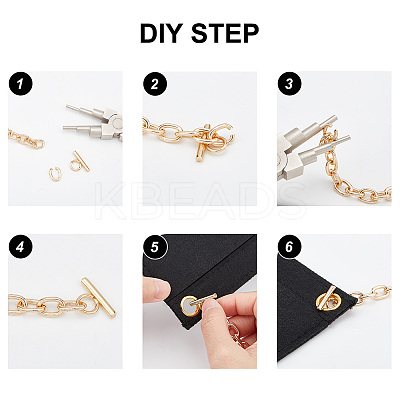 DIY STEP

1

2

3

KBEADS

4

5

6