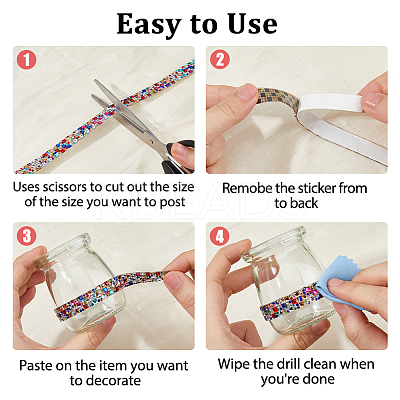 Easy to Use

1

Uses scissors to cut out the size of the size you want to post

2

Remobe the sticker from to back

KBEADS

3

Paste on the item you want to decorate

4

Wipe the drill clean when you're done