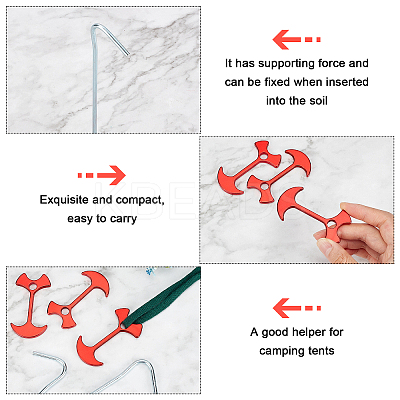 It has supporting force and can be fixed when inserted into the soil

KBEADS

Exquisite and compact, easy to carry

A good helper for camping tents