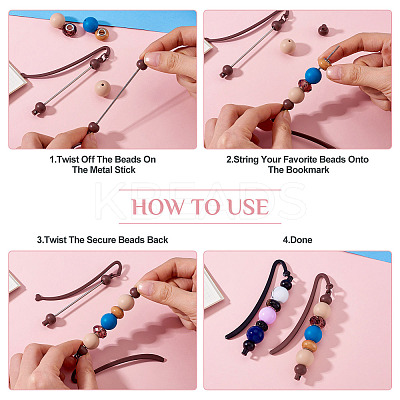 1.Twist Off The Beads On The Metal Stick

2.String Your Favorite Beads Onto The Bookmark

KBEADS

HOW TO USE

3.Twist The Secure Beads Back

4.Done