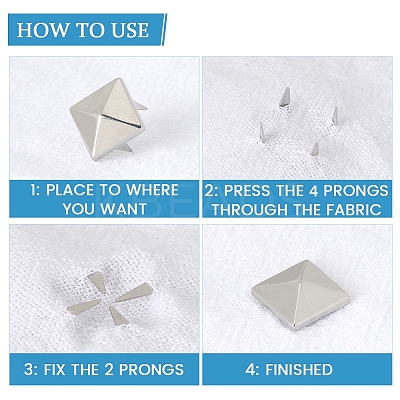 HOW TO USE

1: PLACE TO WHERE YOU WANT

2: PRESS THE 4 PRONGS THROUGH THE FABRIC

KBEADS

3: FIX THE 2 PRONGS

4: FINISHED