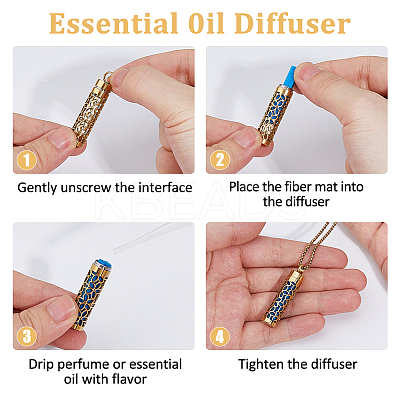 Essential Oil Diffuser

1

Gently unscrew the interface

2

Place the fiber mat into the diffuser

KBEADS

3

Drip perfume or essential oil with flavor

4

Tighten the diffuser