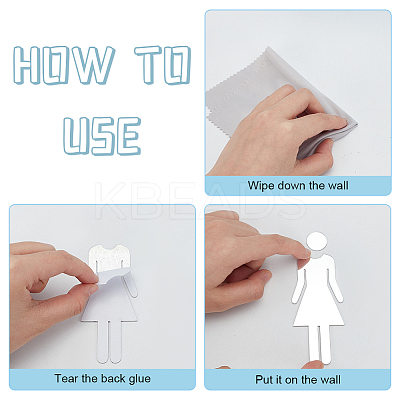 HOW TO USE

Wipe down the wall

KBEADS

Tear the back glue

Put it on the wall