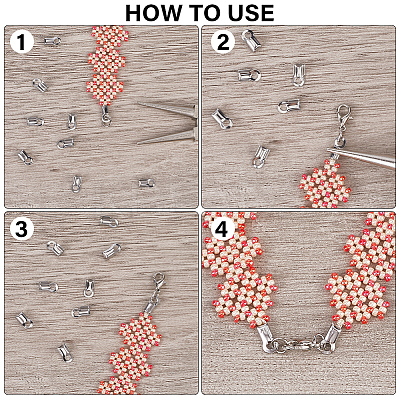 HOW TO USE

1

2

3

4