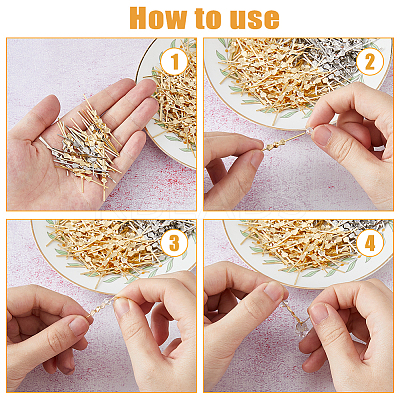 How to use

1

2

3

4