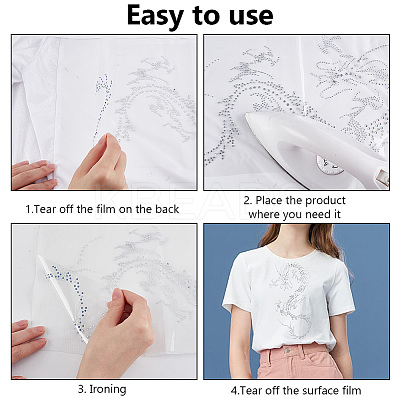 Easy to use

1.Tear off the film on the back

2. Place the product where you need it

KBEADS

3. Ironing

4.Tear off the surface film