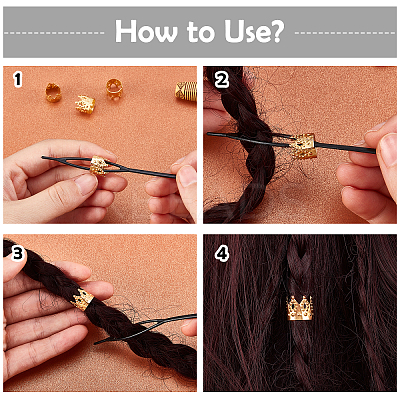 How to Use?

1

2

3

4