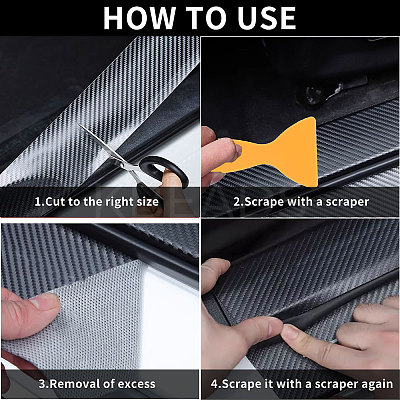 HOW TO USE

1.Cut to the right size

2.Scrape with a scraper

3.Removal of excess

4.Scrape it with a scraper again