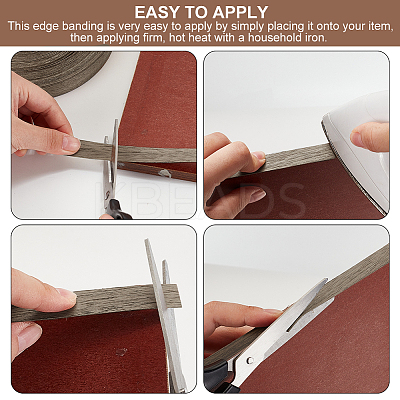 EASY TO APPLY
This edge banding is very easy to apply by simply placing it onto your item, then applying firm, hot heat with a household iron.

KBEADS