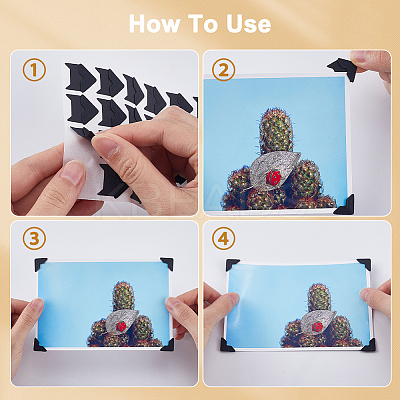 How To Use

①

②

③

④