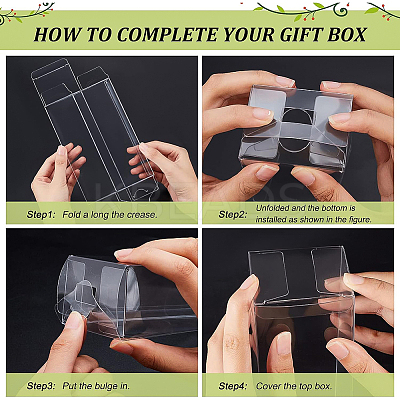 HOW TO COMPLETE YOUR GIFT BOX

Step1: Fold a long the crease.

Step2: Unfolded and the bottom is installed as shown in the figure.

Step3: Put the bulge in.

Step4: Cover the top box.