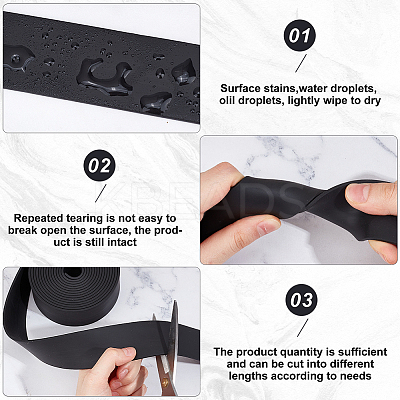 01

Surface stains,water droplets, olil droplets, lightly wipe to dry

02

Repeated tearing is not easy to break open the surface, the product is still intact

KBEADS

03

The product quantity is sufficient and can be cut into different lengths according to needs