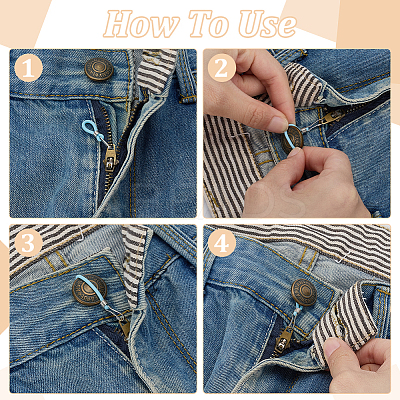 How To Use

1

2

3

4