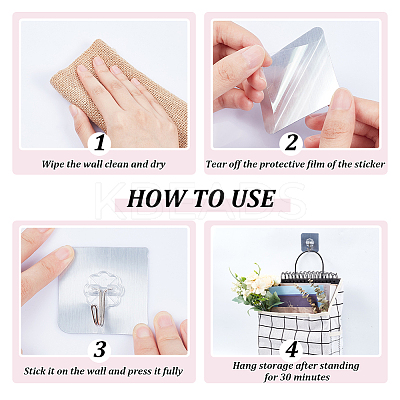 1
Wipe the wall clean and dry

2
Tear off the protective film of the sticker

KBEADS

HOW TO USE

3
Stick it on the wall and press it fully

4
Hang storage after standing for 30 minutes