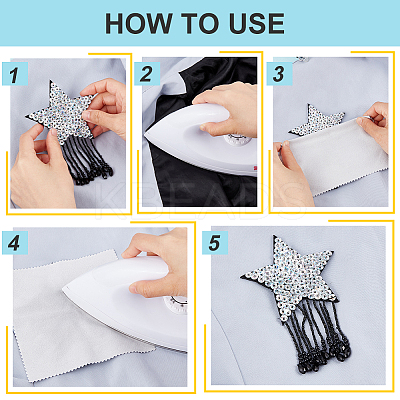 HOW TO USE

1

2

3

4

5

KBEADS