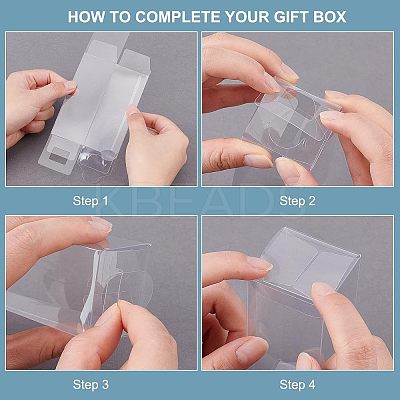 HOW TO COMPLETE YOUR GIFT BOX

Step 1

Step 2

KBEADS

Step 3

Step 4