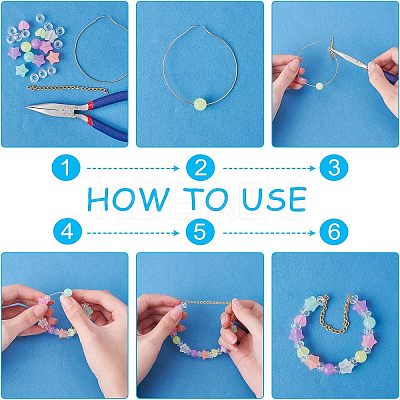 1
2
3
HOW TO USE
4
5
6