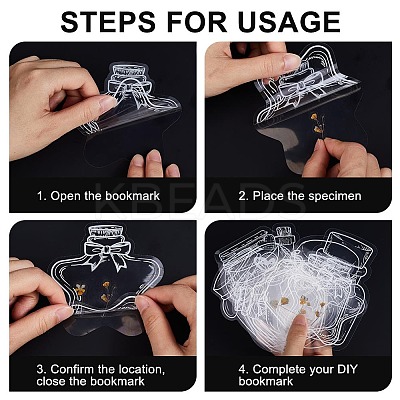 STEPS FOR USAGE

1. Open the bookmark

2. Place the specimen

KBEADS

3. Confirm the location, close the bookmark

4. Complete your DIY bookmark