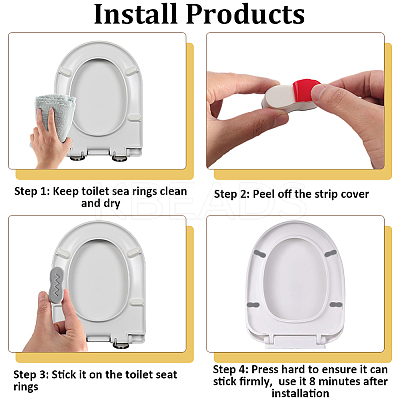 Install Products

Step 1: Keep toilet sea rings clean and dry

Step 2: Peel off the strip cover

KBEADS

Step 3: Stick it on the toilet seat rings

Step 4: Press hard to ensure it can stick firmly, use it 8 minutes after installation