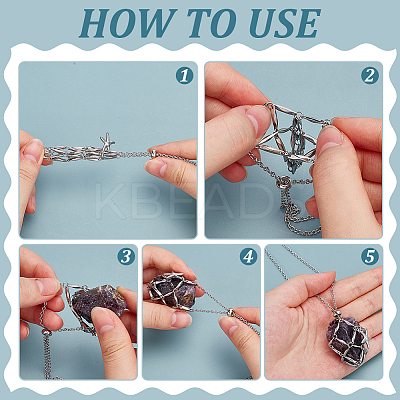 HOW TO USE

1

2

KBEADS

3

4

5