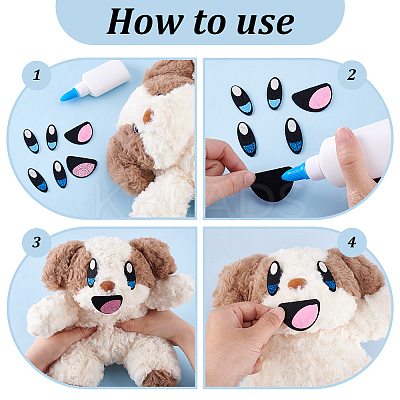 How to use

1

2

KBEADS

3

4