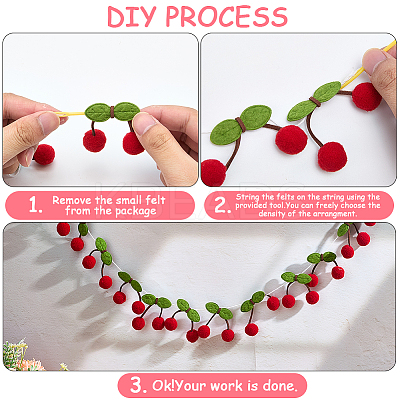 DIY PROCESS

1. Remove the small felt from the package

2. String the felts on the string using the provided tool.You can freely choose the density of the arrangment.

3. Ok!Your work is done.