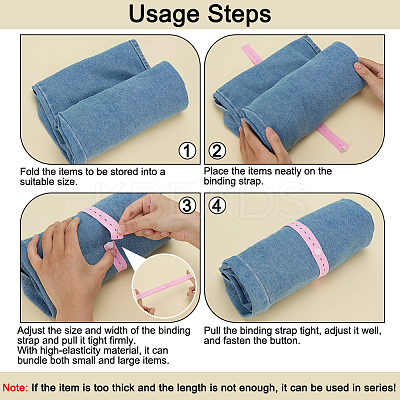 Usage Steps

①

Fold the items to be stored into a suitable size.

②

Place the items neatly on the binding strap.

KBEADS

③

Adjust the size and width of the binding strap and pull it tight firmly.
With high-elasticity material, it can bundle both small and large items.

④

Pull the binding strap tight, adjust it well, and fasten the button.

Note: If the item is too thick and the length is not enough, it can be used in series!