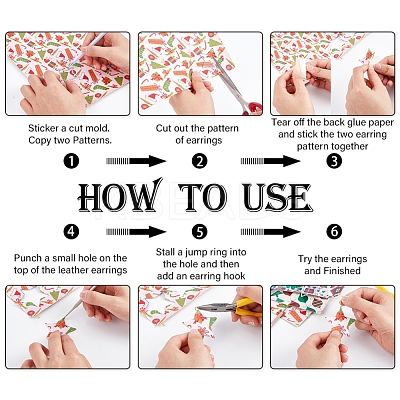 Sticker a cut mold. Copy two Patterns.

Cut out the pattern of earrings

Tear off the back glue paper and stick the two earring pattern together

1

2

3

HOW TO USE

4

5

6

Punch a small hole on the top of the leather earrings

Stall a jump ring into the hole and then add an earring hook

Try the earrings and Finished