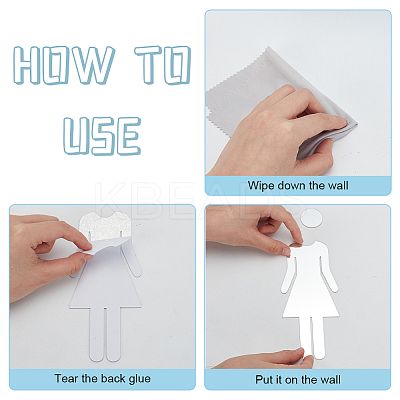 HOW TO USE

Wipe down the wall

KBEADS

Tear the back glue

Put it on the wall