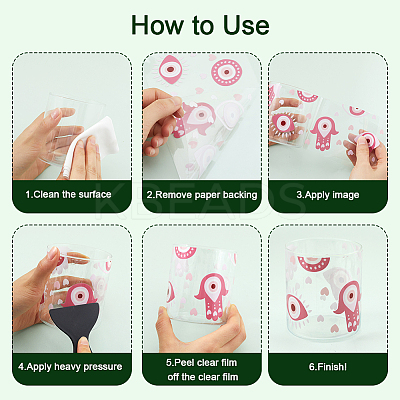 How to Use

1.Clean the surface

2.Remove paper backing

3.Apply image

KBEADS

4.Apply heavy pressure

5.Peel clear film off the clear film

6.Finish!