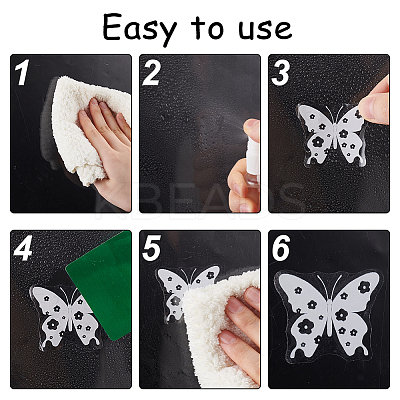 Easy to use

1

2

3

KBEADS

4

5

6