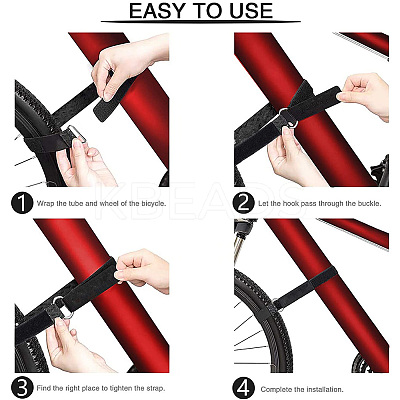 EASY TO USE

1 Wrap the tube and wheel of the bicycle.

2 Let the hook pass through the buckle.

KBEADS

3 Find the right place to tighten the strap.

4 Complete the installation.