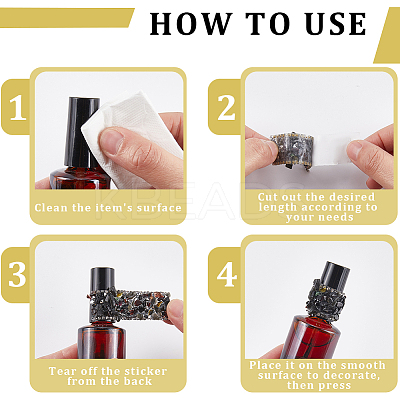 HOW TO USE

1

Clean the item's surface

2

Cut out the desired length according to your needs

3

Tear off the sticker from the back

4

Place it on the smooth surface to decorate, then press

KBEADS