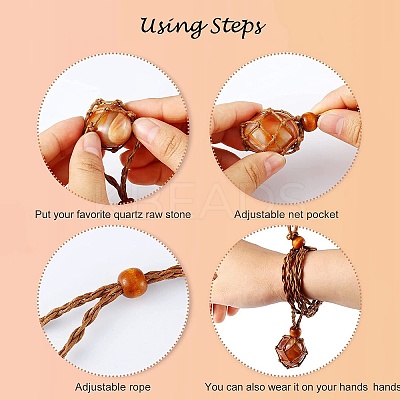 Using Steps

Put your favorite quartz raw stone

Adjustable net pocket

BEADS

Adjustable rope

You can also wear it on your hands hands