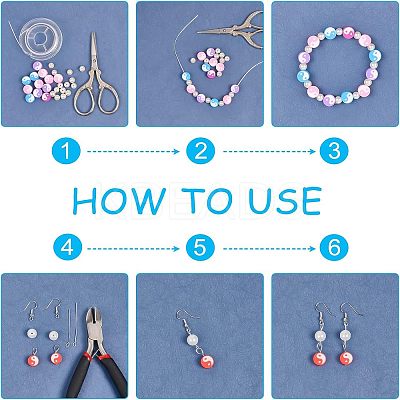 1
2
3

HOW TO USE

4
5
6