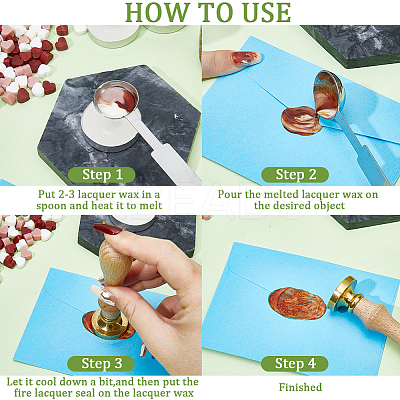 HOW TO USE

Step 1

Put 2-3 lacquer wax in a spoon and heat it to melt

Step 2

Pour the melted lacquer wax on the desired object

KBEADS

Step 3

Let it cool down a bit,and then put the fire lacquer seal on the lacquer wax

Step 4

Finished