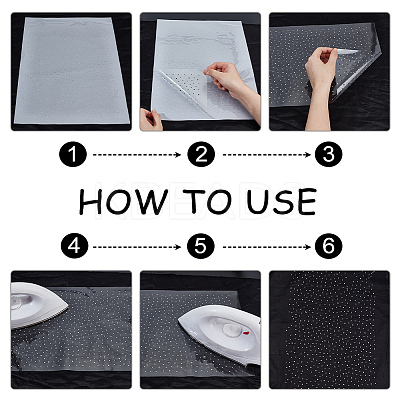 1
2
3
HOW TO USE
KBEADS
4
5
6