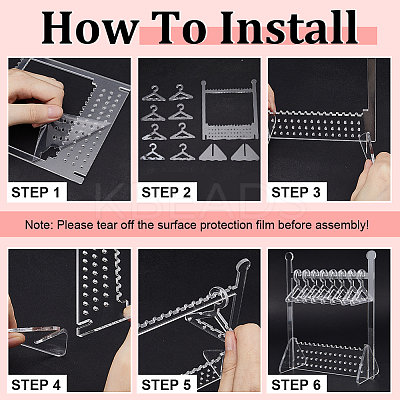 How To Install

STEP 1

STEP 2

STEP 3

KBEADS

Note: Please tear off the surface protection film before assembly!

STEP 4

STEP 5

STEP 6