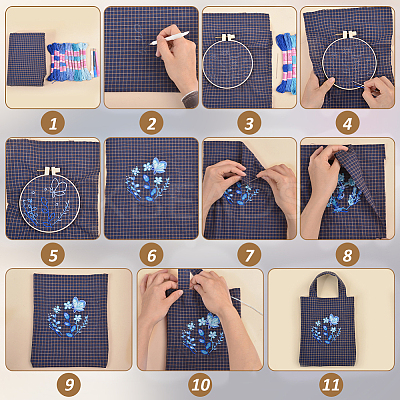 1
2
3
4
5
6
7
8
9
10
11