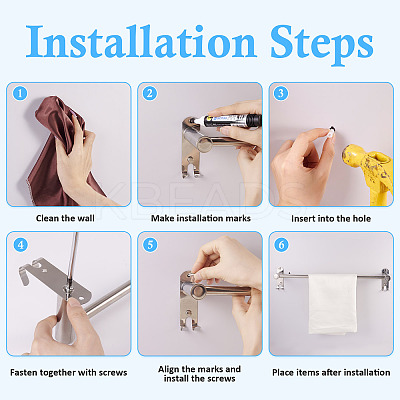 Installation Steps

1

Clean the wall

2

Make installation marks

3

Insert into the hole

4

Fasten together with screws

5

Align the marks and install the screws

6

Place items after installation

KBEADS