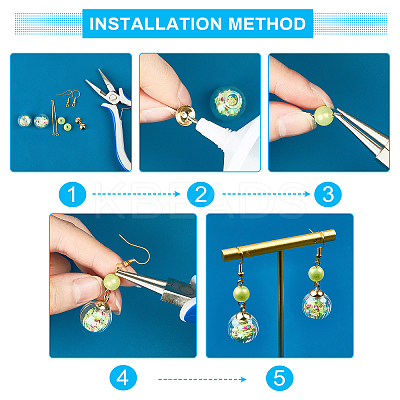 INSTALLATION METHOD

1

2

3

KBEADS

4

5