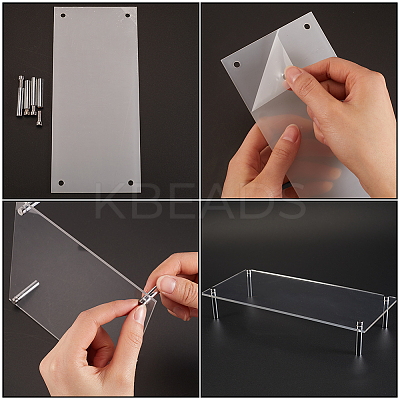 KBEADS