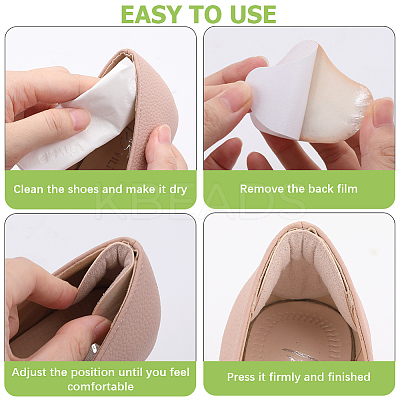 EASY TO USE

Clean the shoes and make it dry

Remove the back film

KBEADS

Adjust the position until you feel comfortable

Press it firmly and finished